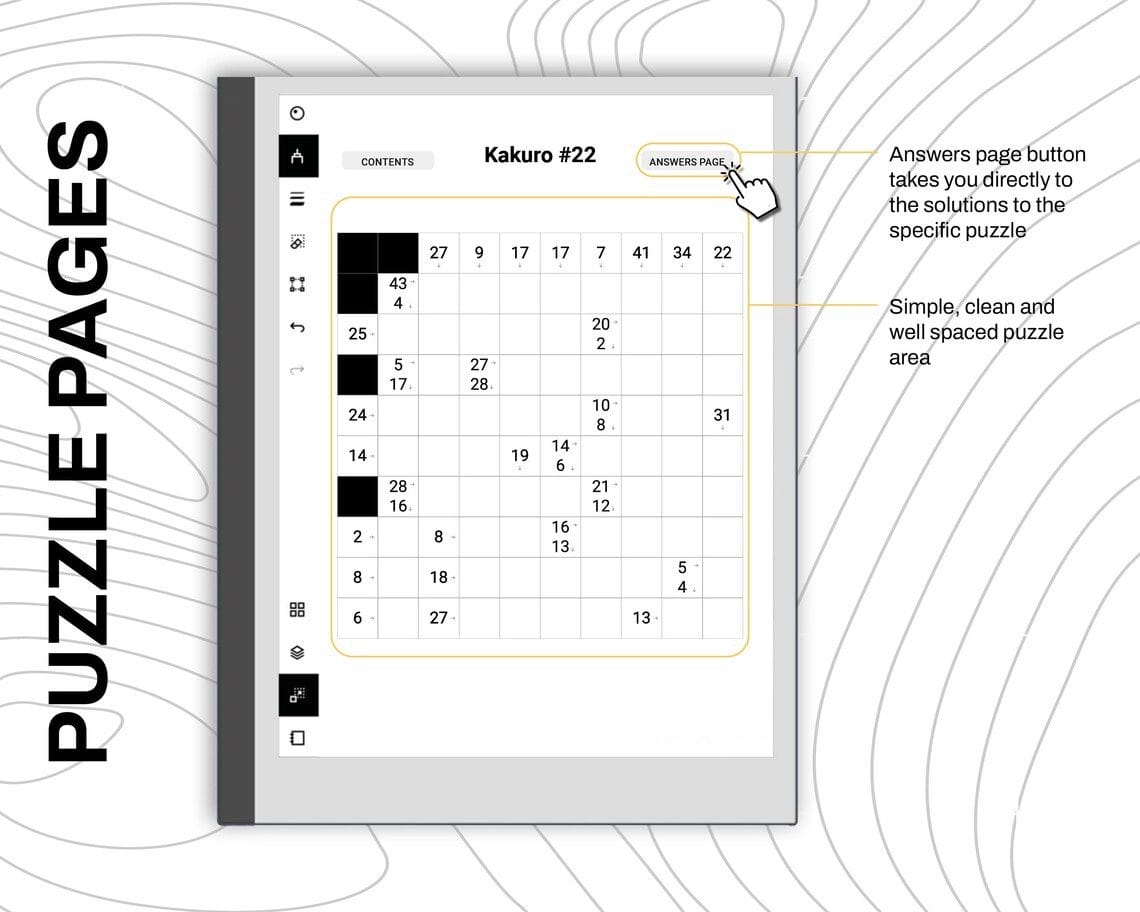 PUZZLE PAGES

CONTENTS

Kakuro #22

ANSWERS PAGE

|  |  | 27 | 9 | 17 | 17 | 7 | 41 | 34 | 22 |
|---|---|---|---|---|---|---|---|---|---|
|  | 43 4 |  |  |  |  |  |  |  |  |
| 25 |  |  |  |  |  | 20 2 |  |  |  |
|  | 5 17 |  | 27 28 |  |  |  |  |  |  |
| 24 |  |  |  |  |  | 10 8 |  |  | 31 |
| 14 |  |  |  | 19 | 14 6 |  |  |  |  |
|  | 28 16 |  |  |  |  | 21 12 |  |  |  |
| 2 |  | 8 |  |  | 16 13 |  |  |  |  |
| 8 |  | 18 |  |  |  |  |  | 5 4 |  |
| 6 |  | 27 |  |  |  |  | 13 |  |  |

Answers page button takes you directly to the solutions to the specific puzzle

Simple, clean and well spaced puzzle area