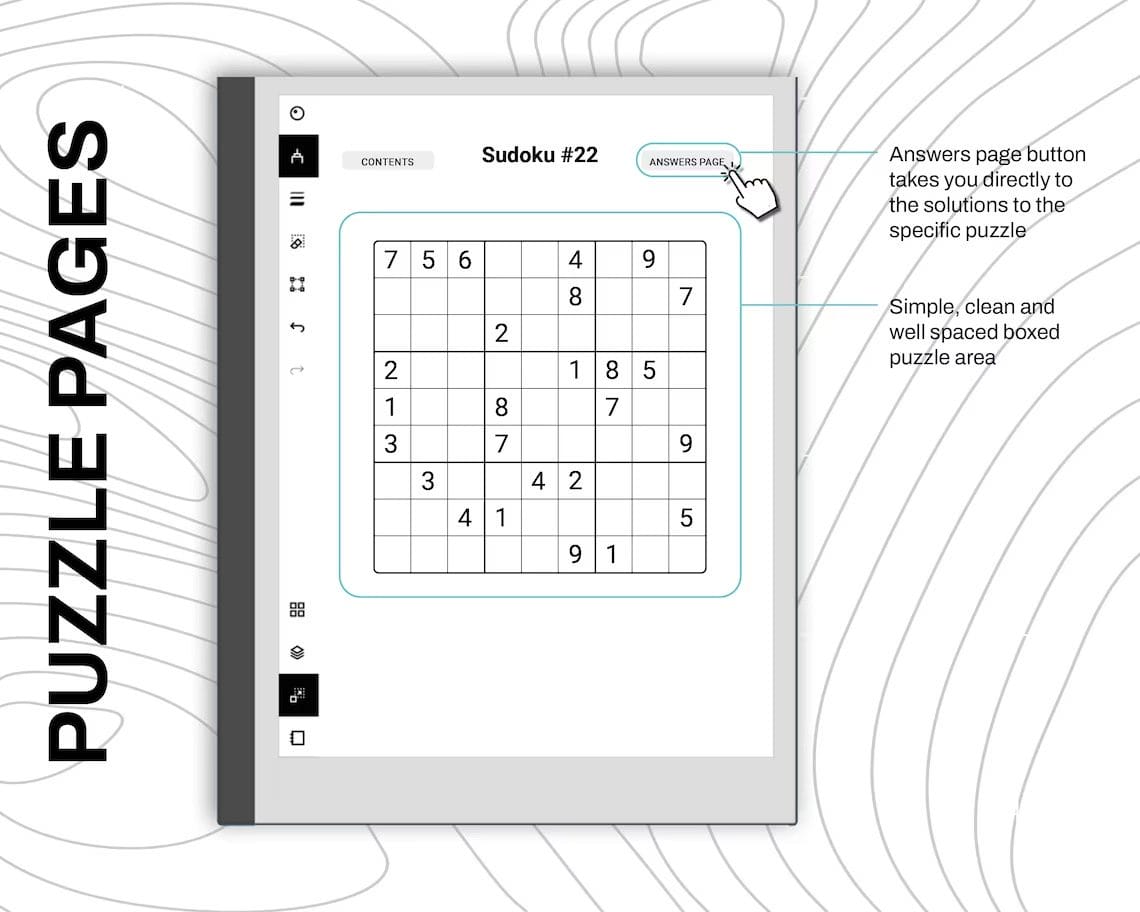 PUZZLE PAGES

CONTENTS

Sudoku #22

ANSWERS PAGE

| 7 | 5 | 6 |  |  | 4 |  | 9 |  |
|---|---|---|---|---|---|---|---|---|
|  |  |  |  |  | 8 |  |  | 7 |
|  |  |  | 2 |  |  |  |  |  |
| 2 |  |  |  |  | 1 | 8 | 5 |  |
| 1 |  |  | 8 |  |  | 7 |  |  |
| 3 |  |  | 7 |  |  |  |  | 9 |
|  | 3 |  |  | 4 | 2 |  |  |  |
|  |  | 4 | 1 |  |  |  |  | 5 |
|  |  |  |  |  | 9 | 1 |  |  |

Answers page button takes you directly to the solutions to the specific puzzle

Simple, clean and well spaced boxed puzzle area